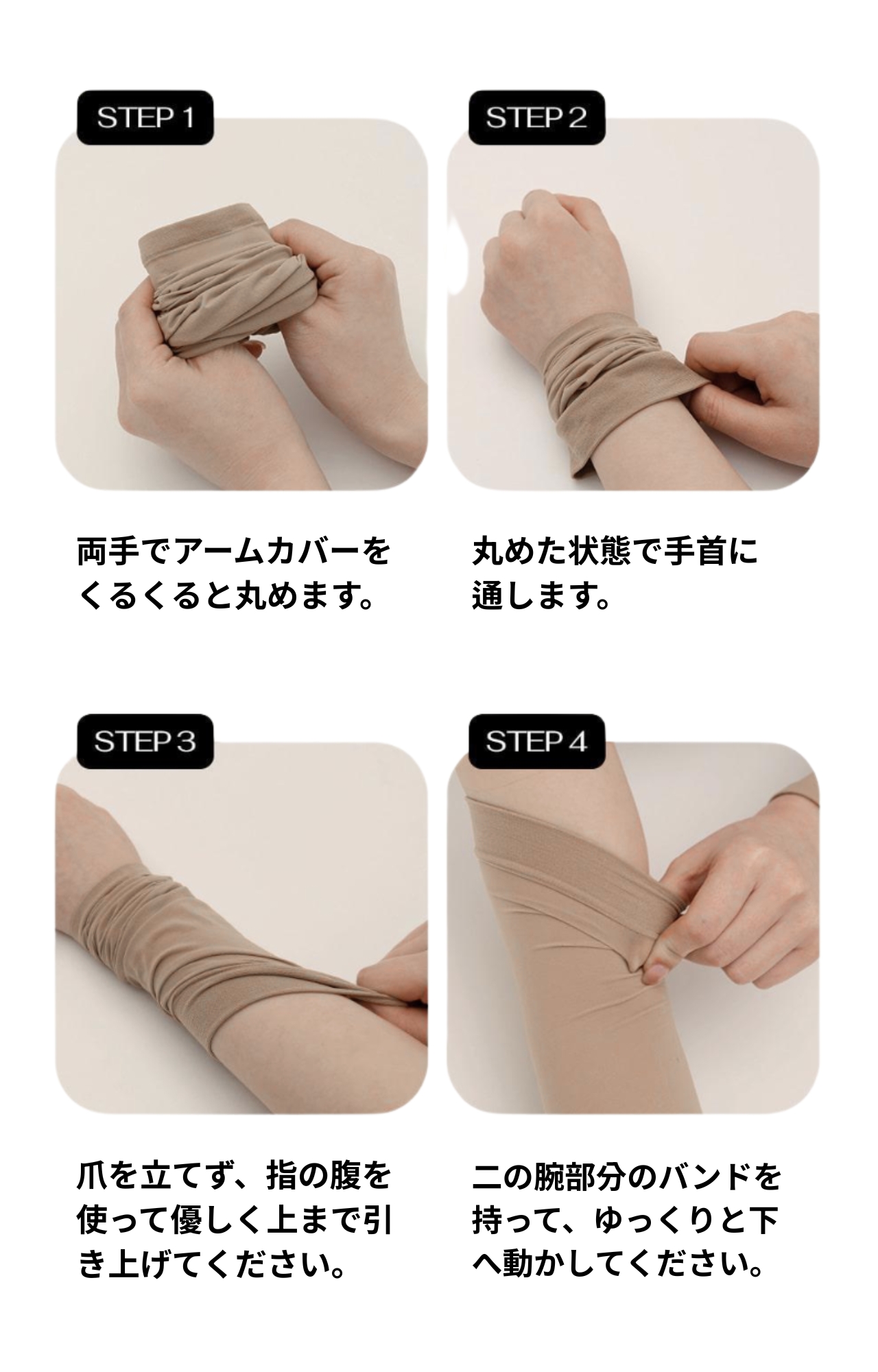 STEP 1

両手でアームカバーをくるくると丸めます。

STEP 2

丸めた状態で手首に通します。

STEP 3

爪を立てず、指の腹を使って優しく上まで引き上げてください。

STEP 4

二の腕部分のバンドを持って、ゆっくりと下へ動かしてください。